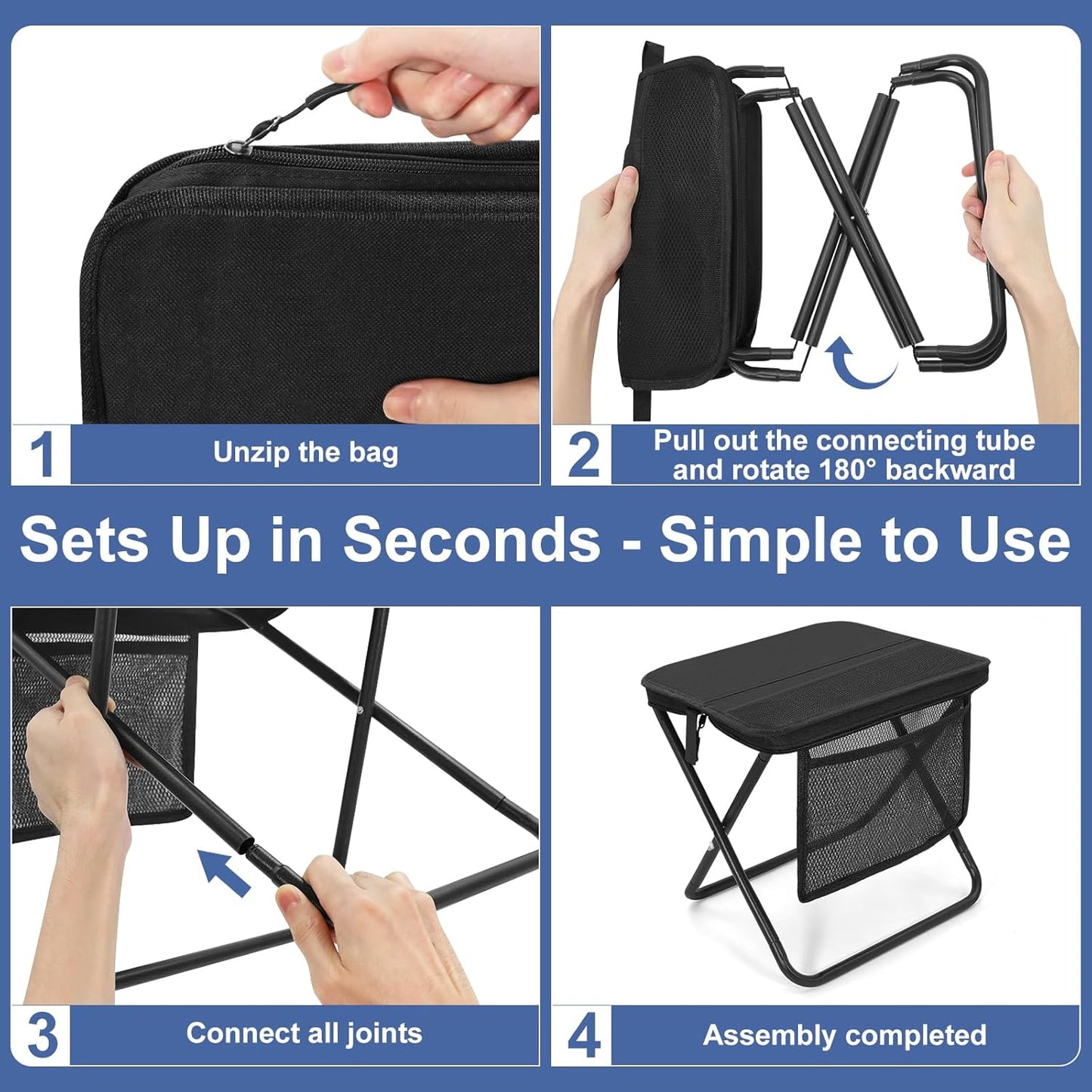 1 Unzip the bag

2 Pull out the connecting tube and rotate 180° backward

Sets Up in Seconds - Simple to Use

3 Connect all joints

4 Assembly completed